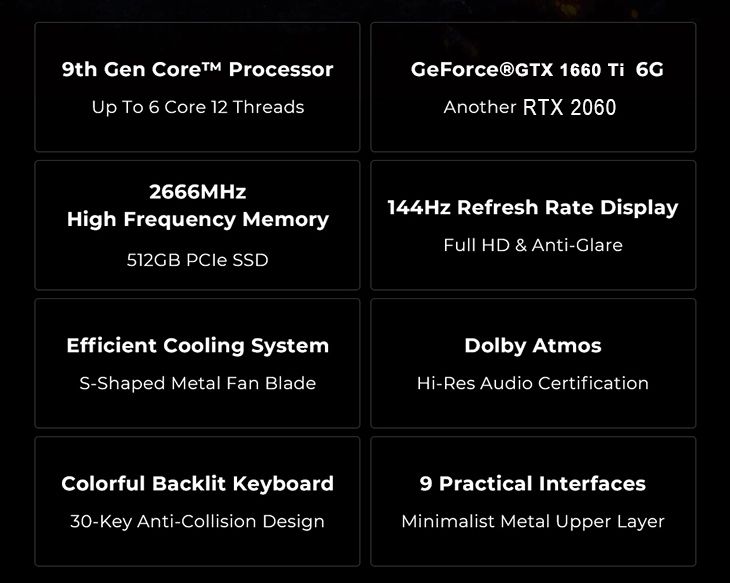 9th Gen Core™ Processor

Up To 6 Core 12 Threads

GeForce®GTX 1660 Ti 6G

Another RTX 2060

2666MHz
High Frequency Memory

512GB PCIe SSD

144Hz Refresh Rate Display

Full HD & Anti-Glare

Efficient Cooling System

S-Shaped Metal Fan Blade

Dolby Atmos

Hi-Res Audio Certification

Colorful Backlit Keyboard

30-Key Anti-Collision Design

9 Practical Interfaces

Minimalist Metal Upper Layer